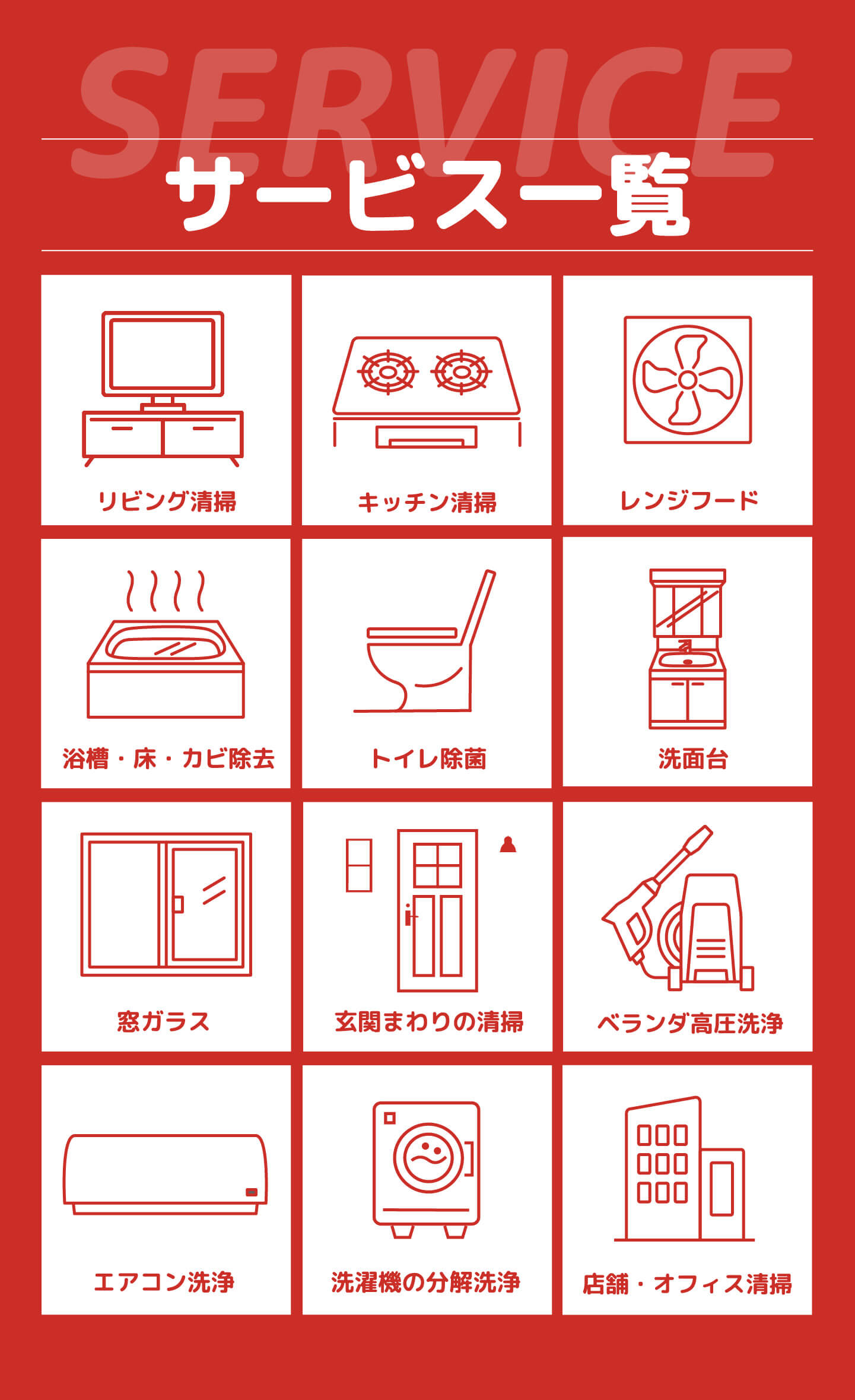 SERVICE

サービス一覧

リビング清掃

キッチン清掃

レンジフード

浴槽・床・カビ除去

トイレ除菌

洗面台

窓ガラス

玄関まわりの清掃

ベランダ高圧洗浄

エアコン洗浄

洗濯機の分解洗浄

店舗・オフィス清掃